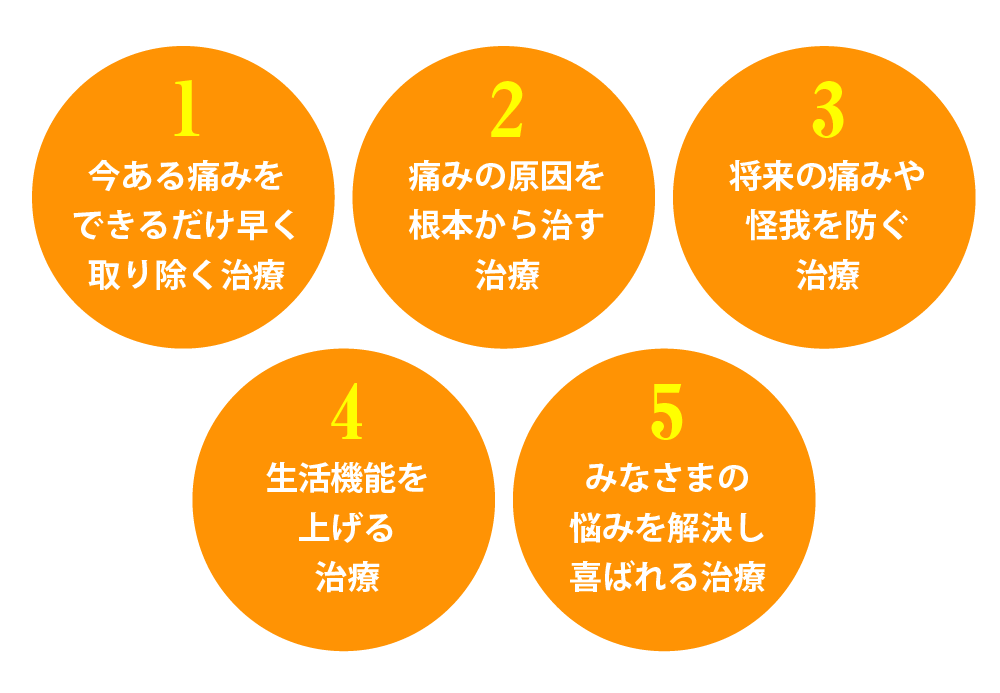 1
今ある痛みを
できるだけ早く
取り除く治療

2
痛みの原因を
根本から治す
治療

3
将来の痛みや
怪我を防ぐ
治療

4
生活機能を
上げる
治療

5
みなさまの
悩みを解決し
喜ばれる治療